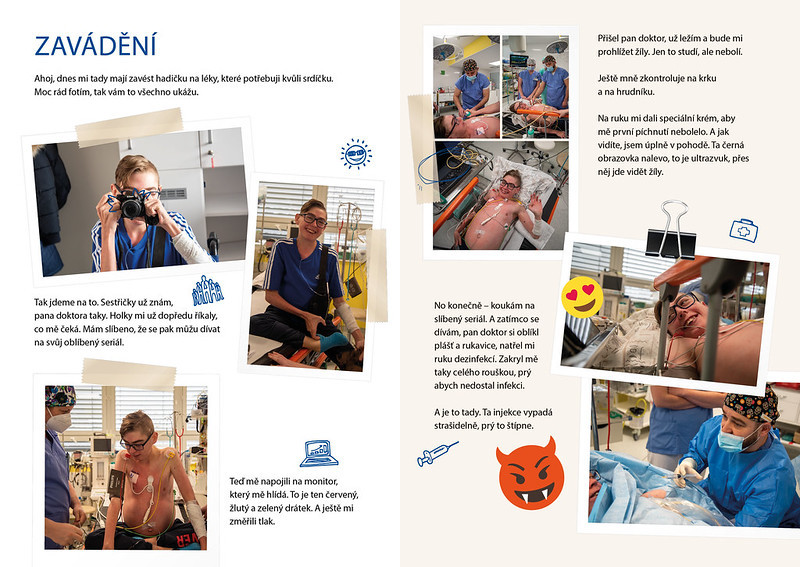 ZAVÁDĚNÍ

Ahoj, dnes mi tady mají zavést hadičku na léky, které potřebuji kvůli srdíčku. Moc rád fotím, tak vám to všechno ukážu.

Tak jdeme na to. Sestřičky už znám, pana doktora taky. Holky mi už dopředu říkaly, co mě čeká. Mám slíbeno, že se pak můžu dívat na svůj oblíbený seriál.

Teď mě napojili na monitor, který mě hlídá. To je ten červený, žlutý a zelený drátek. A ještě mi změřili tlak.

Přišel pan doktor, už ležím a bude mi prohlížet žíly. Jen to studí, ale nebolí.

Ještě mně zkontroluje na krku a na hrudníku.

Na ruku mi dali speciální krém, aby mě první píchnutí nebolelo. A jak vidíte, jsem úplně v pohodě. Ta černá obrazovka nalevo, to je ultrazvuk, přes něj jde vidět žíly.

No konečně – koukám na slíbený seriál. A zatímco se dívám, pan doktor si oblíkl plášť a rukavice, natřel mi ruku dezinfekcí. Zakryl mě taky celého rouškou, prý abych nedostal infekci.

A je to tady. Ta injekce vypadá strašidelně, prý to štípne.